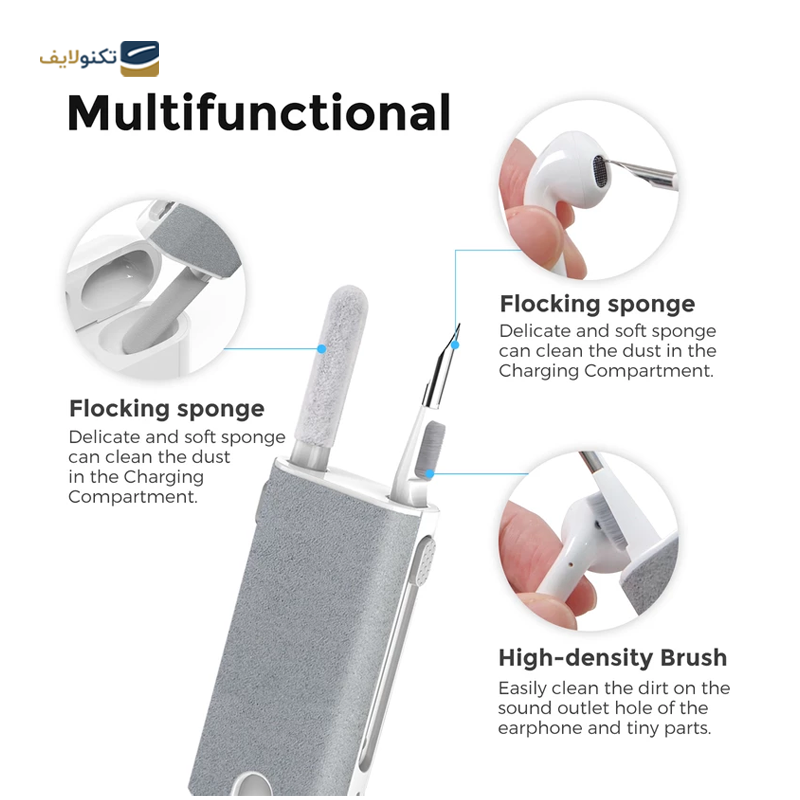 تکنولایف

Multifunctional

Flocking sponge
Delicate and soft sponge can clean the dust in the Charging Compartment.

Flocking sponge
Delicate and soft sponge can clean the dust in the Charging Compartment.

High-density Brush
Easily clean the dirt on the sound outlet hole of the earphone and tiny parts.