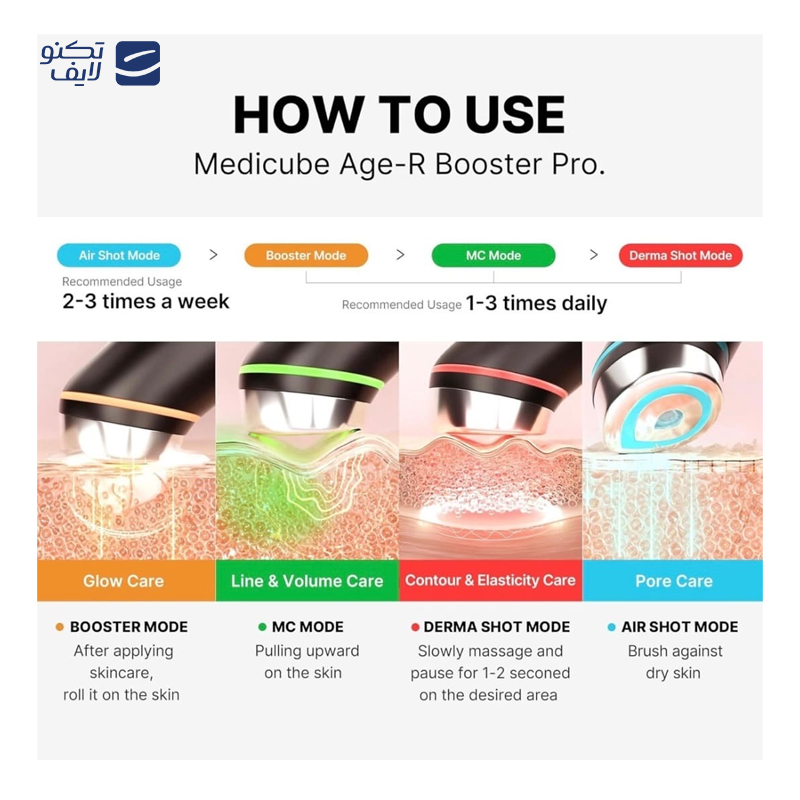 تکنو لایف

HOW TO USE
Medicube Age-R Booster Pro.

Air Shot Mode > Booster Mode > MC Mode > Derma Shot Mode

Recommended Usage
2-3 times a week

Recommended Usage 1-3 times daily

Glow Care
Line & Volume Care
Contour & Elasticity Care
Pore Care

BOOSTER MODE
After applying skincare, roll it on the skin

MC MODE
Pulling upward on the skin

DERMA SHOT MODE
Slowly massage and pause for 1-2 seconed on the desired area

AIR SHOT MODE
Brush against dry skin