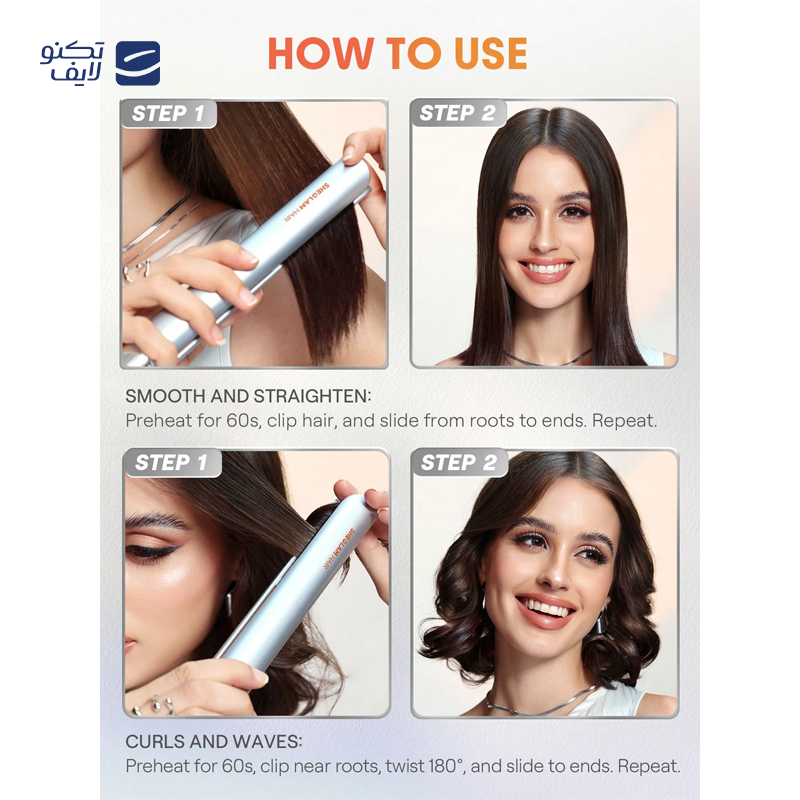 تکنو
لایف

HOW TO USE

STEP 1

SHEGLAM HAIR

STEP 2

SMOOTH AND STRAIGHTEN:
Preheat for 60s, clip hair, and slide from roots to ends. Repeat.

STEP 1

SHEGLAM HAIR

STEP 2

CURLS AND WAVES:
Preheat for 60s, clip near roots, twist 180°, and slide to ends. Repeat.