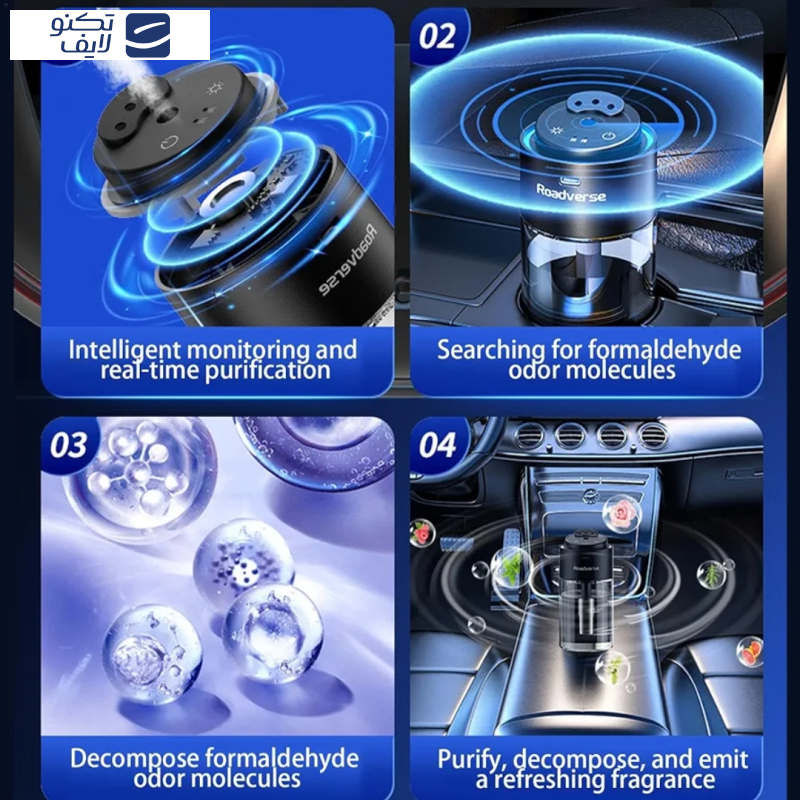 تکنو لایف

Roadverse

Intelligent monitoring and real-time purification

02

Roadverse

Searching for formaldehyde odor molecules

03

Decompose formaldehyde odor molecules

04

Roadverse

Purify, decompose, and emit a refreshing fragrance