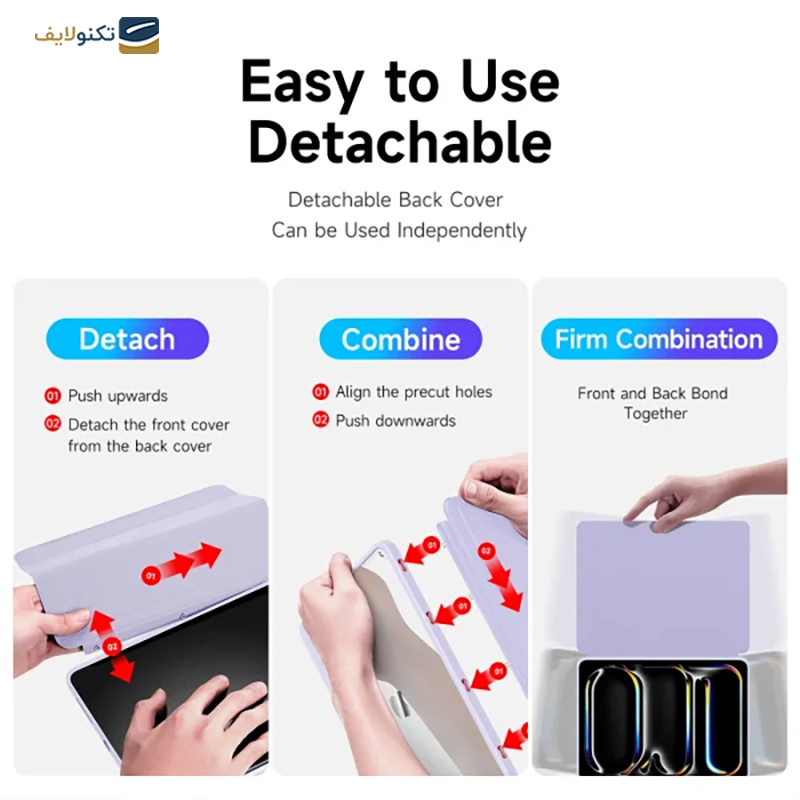 تکنولایف

Easy to Use Detachable

Detachable Back Cover
Can be Used Independently

Detach

01 Push upwards
02 Detach the front cover from the back cover

01
02

Combine

01 Align the precut holes
02 Push downwards

01
02
01
01
01

Firm Combination

Front and Back Bond Together