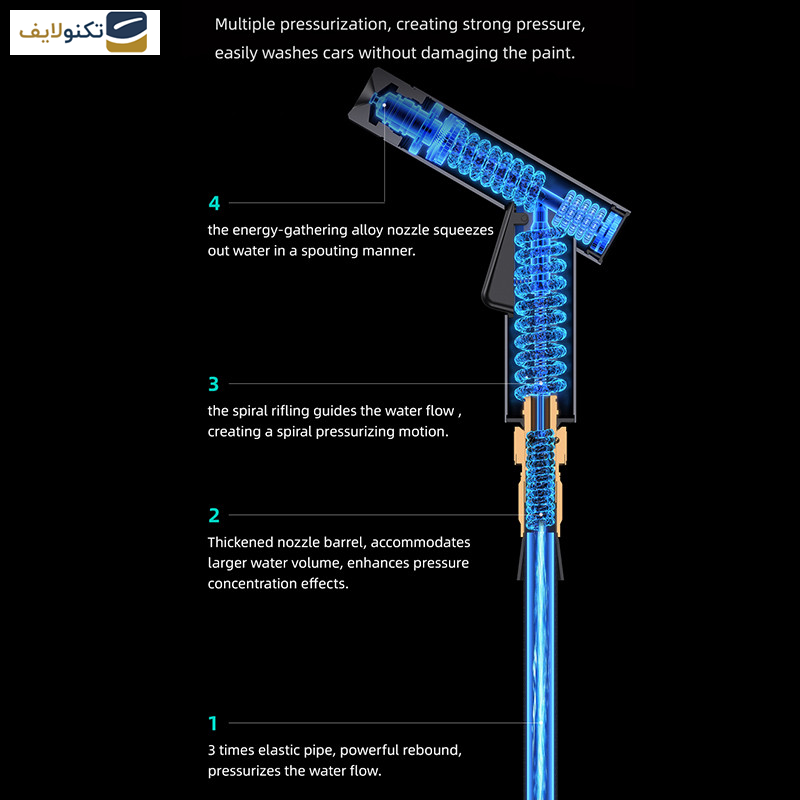 تکنولایف

Multiple pressurization, creating strong pressure, easily washes cars without damaging the paint.

4
the energy-gathering alloy nozzle squeezes out water in a spouting manner.

3
the spiral rifling guides the water flow , creating a spiral pressurizing motion.

2
Thickened nozzle barrel, accommodates larger water volume, enhances pressure concentration effects.

1
3 times elastic pipe, powerful rebound, pressurizes the water flow.