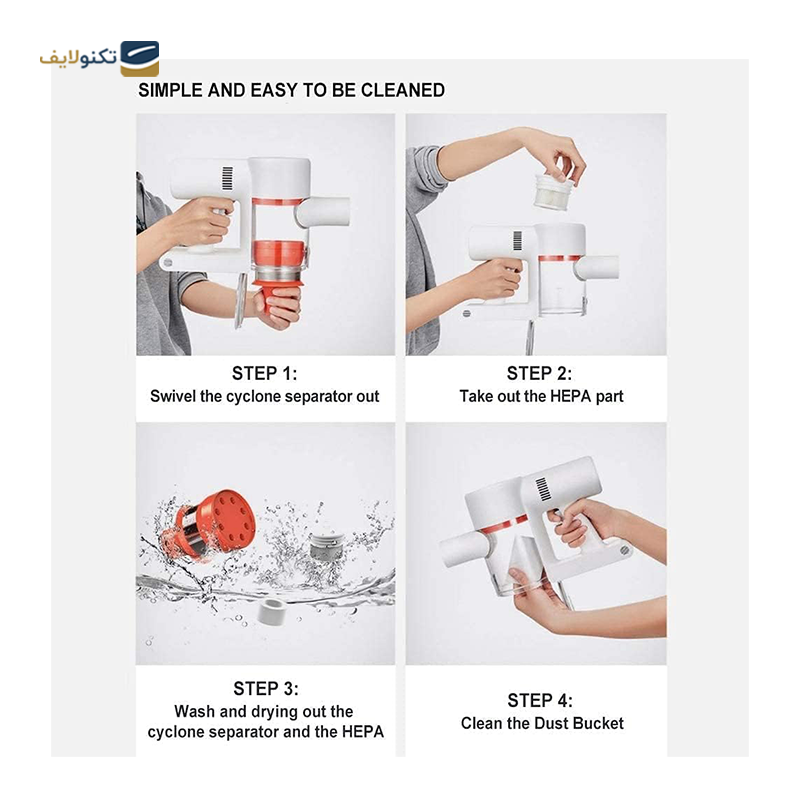 تکنولایف

SIMPLE AND EASY TO BE CLEANED

STEP 1:
Swivel the cyclone separator out

STEP 2:
Take out the HEPA part

STEP 3:
Wash and drying out the cyclone separator and the HEPA

STEP 4:
Clean the Dust Bucket