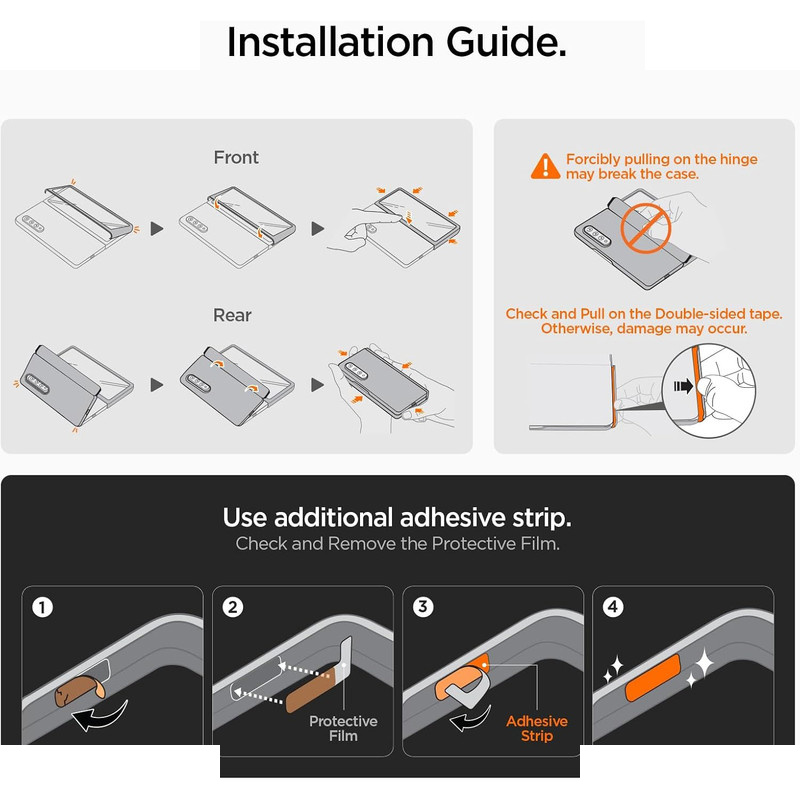 Installation Guide.

Front

Rear

Forcibly pulling on the hinge may break the case.

Check and Pull on the Double-sided tape. Otherwise, damage may occur.

Use additional adhesive strip.
Check and Remove the Protective Film.

1

2

Protective Film

3

Adhesive Strip

4