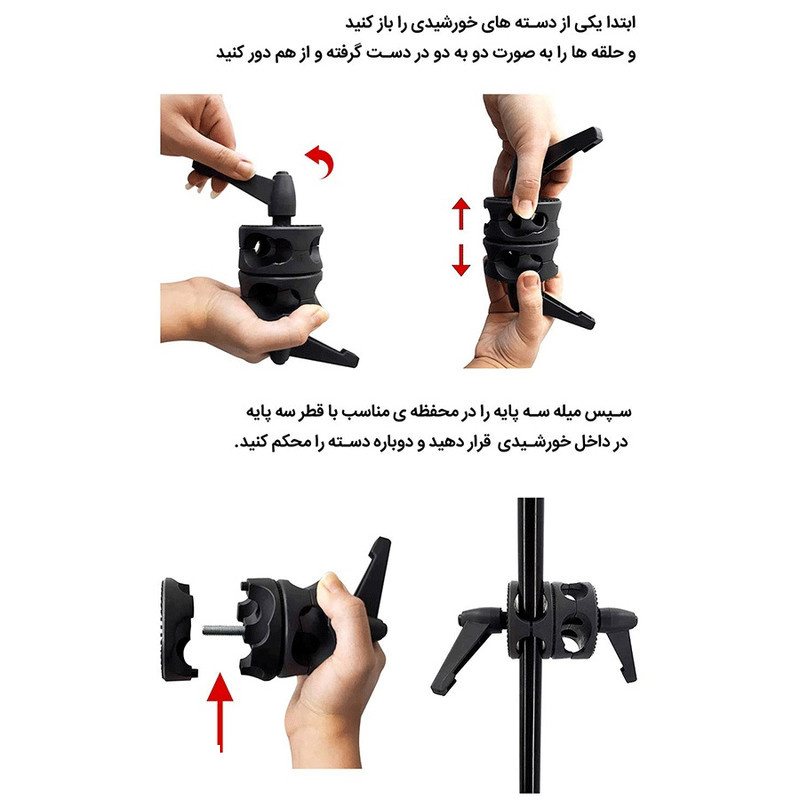 ابتدا یکی از دسته های خورشیدی را باز کنید
و حلقه ها را به صورت دو به دو در دست گرفته و از هم دور کنید

سپس میله سه پایه را در محفظه ی مناسب با قطر سه پایه
در داخل خورشیدی قرار دهید و دوباره دسته را محکم کنید.