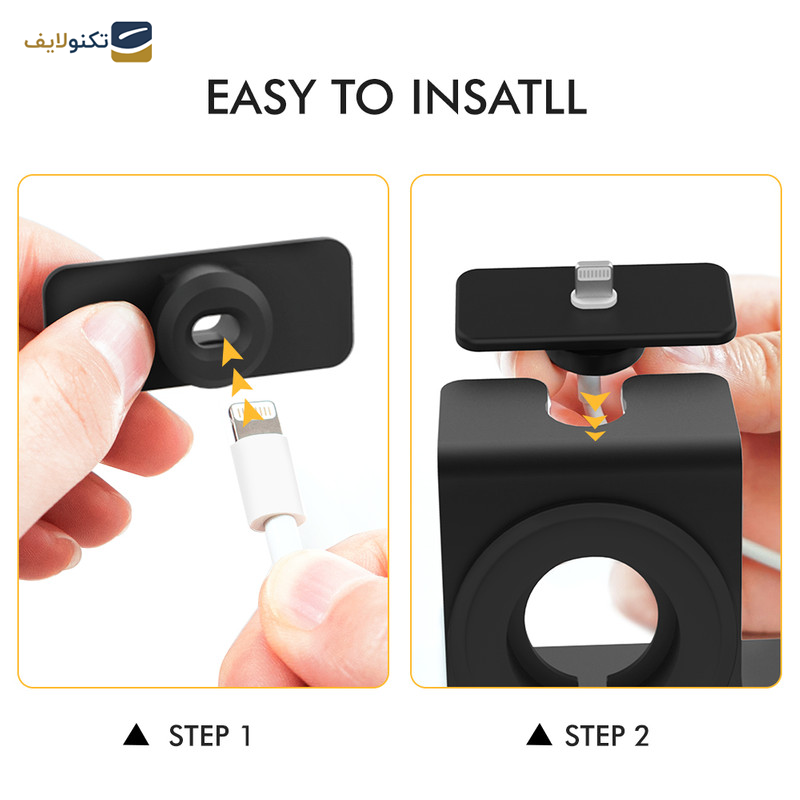 تکنولایف

EASY TO INSATLL

▲ STEP 1

▲ STEP 2