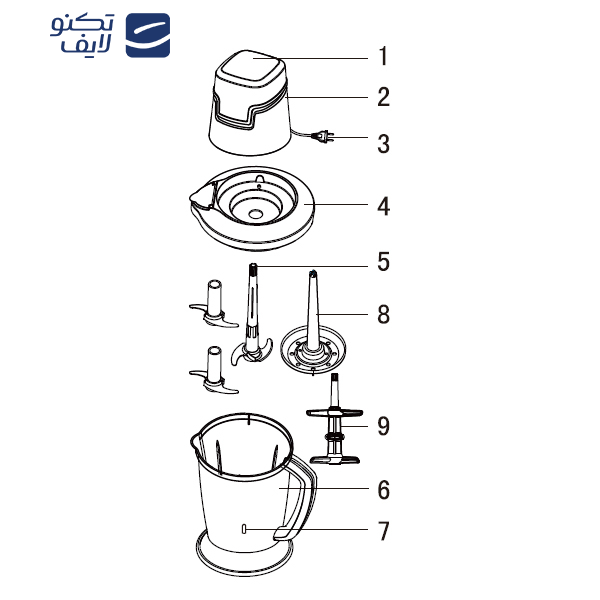 تکنو
لایف

1
2
3
4
5
8
9
6
7