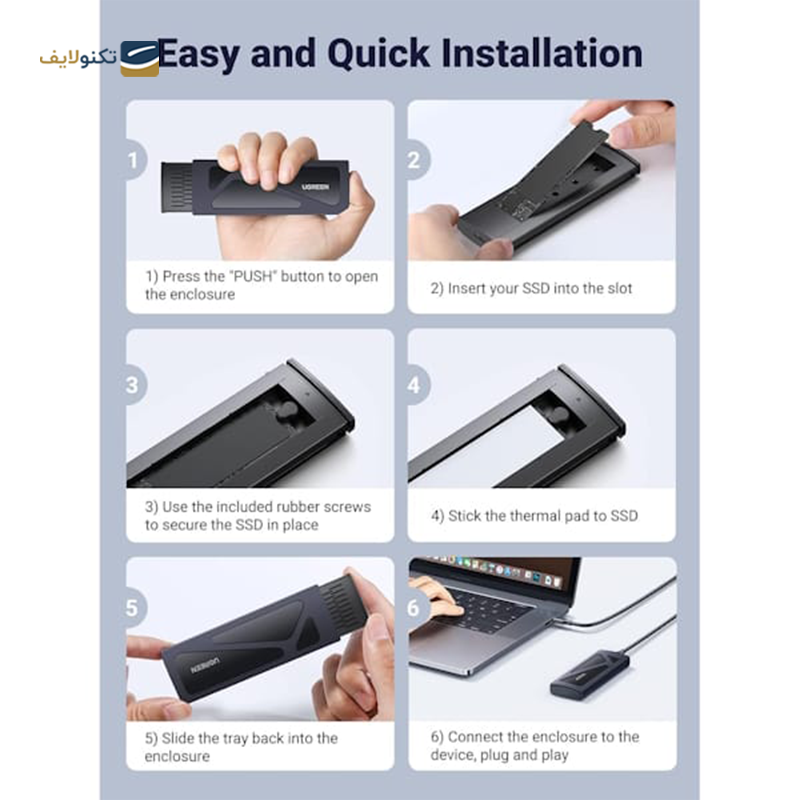 تکنولایف

Easy and Quick Installation

1

UGREEN

1) Press the "PUSH" button to open the enclosure

2

2) Insert your SSD into the slot

3

3) Use the included rubber screws to secure the SSD in place

4

4) Stick the thermal pad to SSD

5

UGREEN

5) Slide the tray back into the enclosure

6

6) Connect the enclosure to the device, plug and play